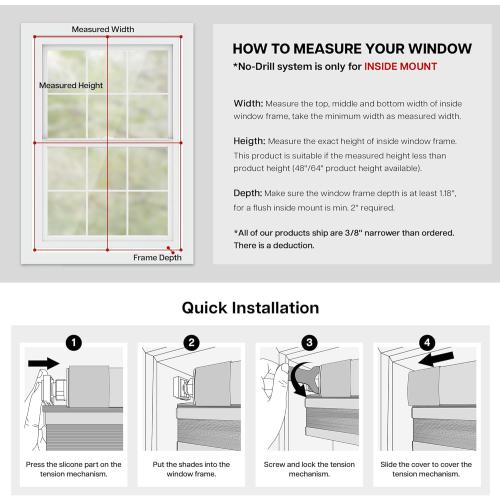 Measured Width

Measured Height

Frame Depth

HOW TO MEASURE YOUR WINDOW
*No-Drill system is only for INSIDE MOUNT

Width: Measure the top, middle and bottom width of inside window frame, take the minimum width as measured width.

Heigth: Measure the exact height of inside window frame. This product is suitable if the measured height less than product height (48"/64" product height available).

Depth: Make sure the window frame depth is at least 1.18", for a flush inside mount is min. 2" required.

*All of our products ship are 3/8" narrower than ordered. There is a deduction.

Quick Installation

1
Press the slicone part on the tension mechanism.

2
Put the shades into the window frame.

3
Screw and lock the tension mechanism.

4
Slide the cover to cover the tension mechanism.