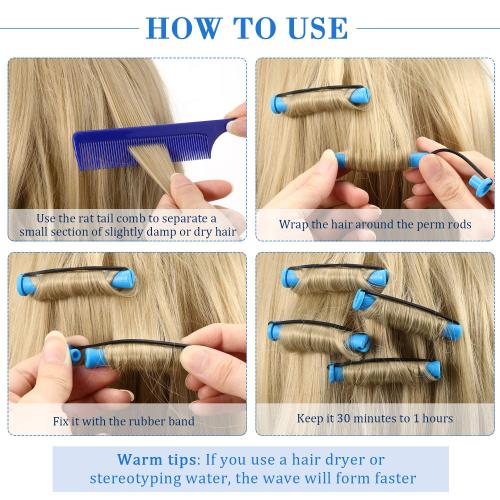 HOW TO USE

Use the rat tail comb to separate a small section of slightly damp or dry hair

Wrap the hair around the perm rods

Fix it with the rubber band

Keep it 30 minutes to 1 hours

Warm tips: If you use a hair dryer or stereotyping water, the wave will form faster