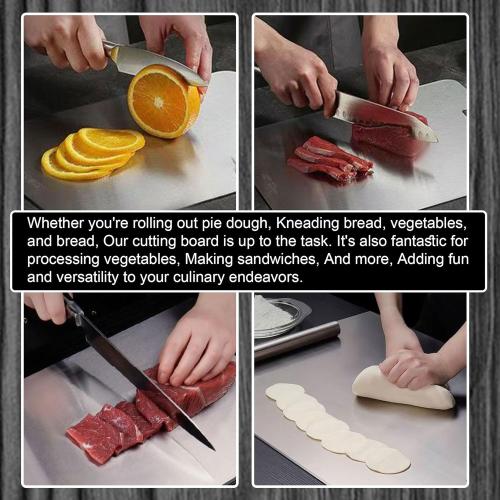 Whether you're rolling out pie dough, Kneading bread, vegetables, and bread, Our cutting board is up to the task. It's also fantastic for processing vegetables, Making sandwiches, And more, Adding fun and versatility to your culinary endeavors.