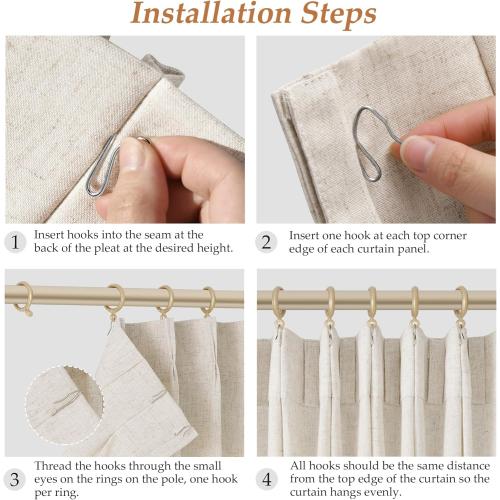 Installation Steps

1 Insert hooks into the seam at the back of the pleat at the desired height.

2 Insert one hook at each top corner edge of each curtain panel.

3 Thread the hooks through the small eyes on the rings on the pole, one hook per ring.

4 All hooks should be the same distance from the top edge of the curtain so the curtain hangs evenly.