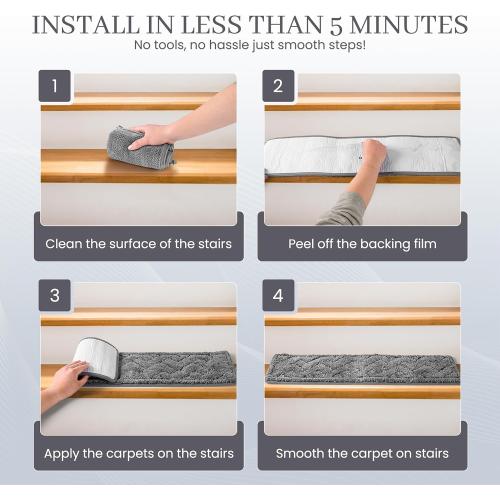 INSTALL IN LESS THAN 5 MINUTES

No tools, no hassle just smooth steps!

1

Clean the surface of the stairs

2

Peel off the backing film

3

Apply the carpets on the stairs

4

Smooth the carpet on stairs