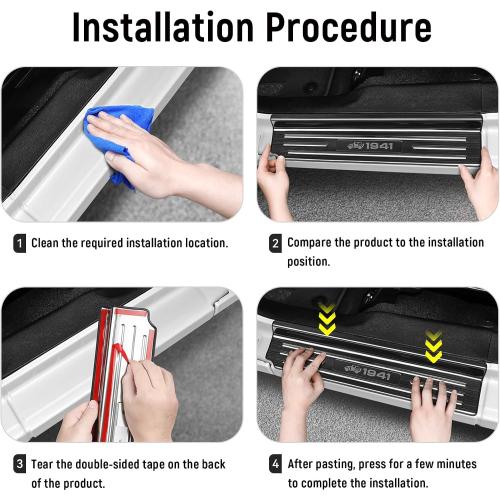 Installation Procedure

1941

1 Clean the required installation location.

2 Compare the product to the installation position.

1941

3 Tear the double-sided tape on the back of the product.

4 After pasting, press for a few minutes to complete the installation.