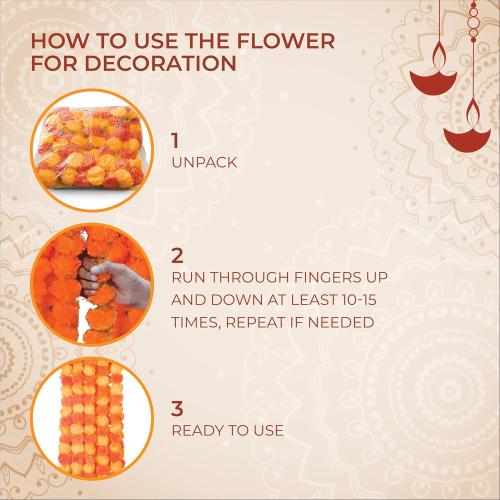 HOW TO USE THE FLOWER FOR DECORATION

1
UNPACK

2
RUN THROUGH FINGERS UP AND DOWN AT LEAST 10-15 TIMES, REPEAT IF NEEDED

3
READY TO USE