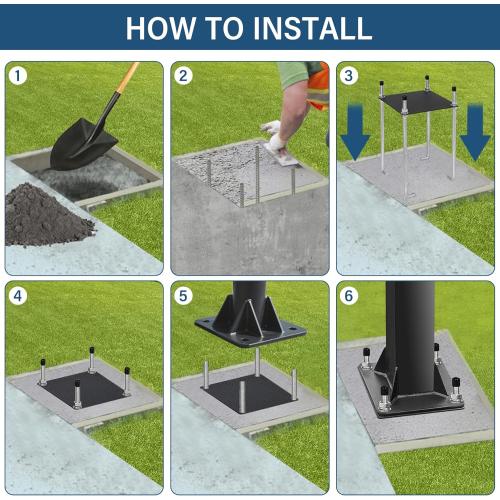 HOW TO INSTALL

1

2

3

4

5

6