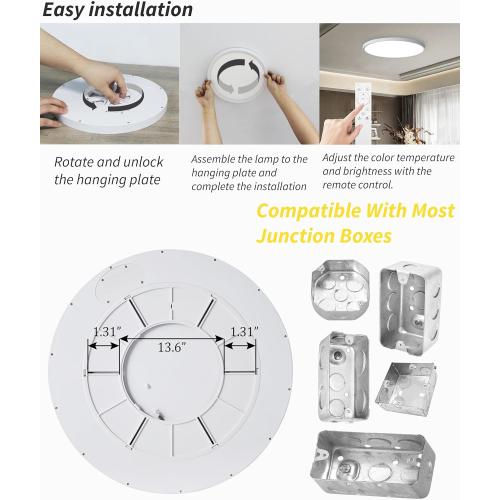 Easy installation

Rotate and unlock the hanging plate

Assemble the lamp to the hanging plate and complete the installation

Adjust the color temperature and brightness with the remote control.

Compatible With Most Junction Boxes

1.31"

13.6"

1.31"