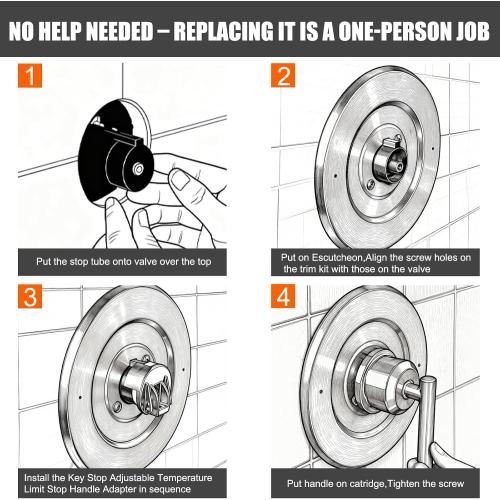 NO HELP NEEDED – REPLACING IT IS A ONE-PERSON JOB

1

Put the stop tube onto valve over the top

2

Put on Escutcheon,Align the screw holes on the trim kit with those on the valve

3

Install the Key Stop Adjustable Temperature Limit Stop Handle Adapter in sequence

4

Put handle on catridge,Tighten the screw