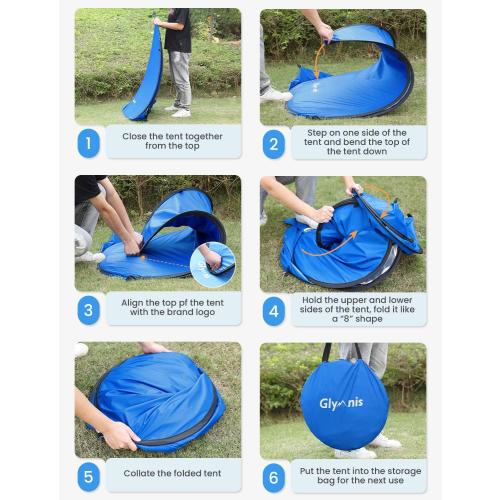 1 Close the tent together from the top

2 Step on one side of the tent and bend the top of the tent down

3 Align the top pf the tent with the brand logo

4 Hold the upper and lower sides of the tent, fold it like a "8" shape

5 Collate the folded tent

Glymnis

6 Put the tent into the storage bag for the next use