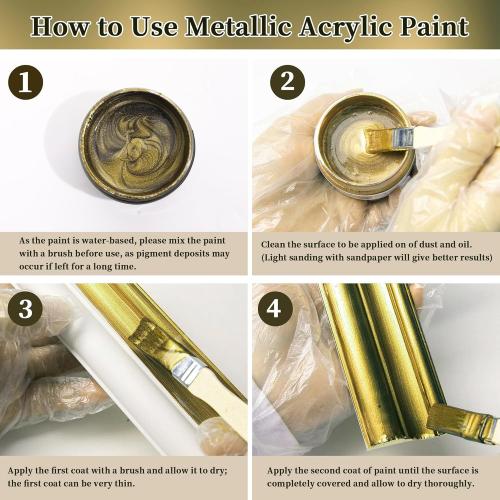 How to Use Metallic Acrylic Paint

1

As the paint is water-based, please mix the paint with a brush before use, as pigment deposits may occur if left for a long time.

2

Clean the surface to be applied on of dust and oil. (Light sanding with sandpaper will give better results)

3

Apply the first coat with a brush and allow it to dry; the first coat can be very thin.

4

Apply the second coat of paint until the surface is completely covered and allow to dry thoroughly.