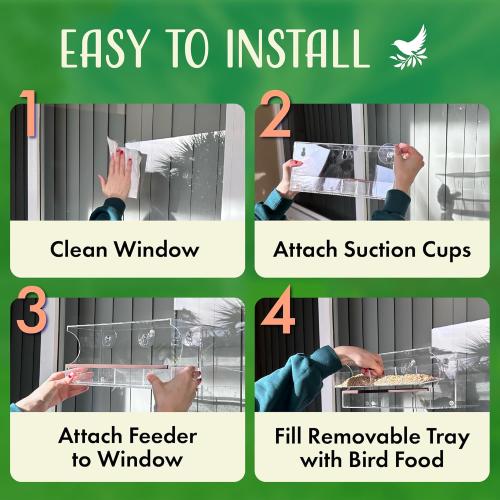 EASY TO INSTALL

1

Clean Window

2

Attach Suction Cups

3

Attach Feeder to Window

4

Fill Removable Tray with Bird Food