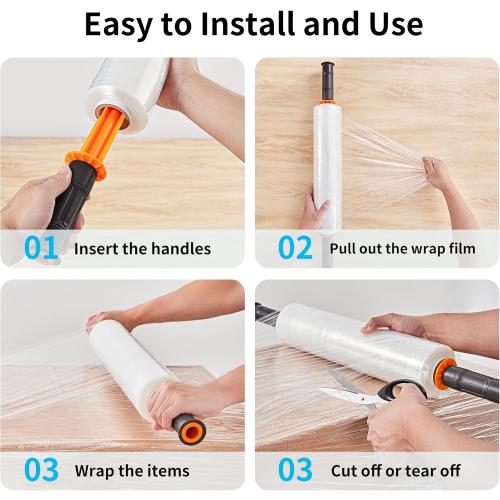 Easy to Install and Use

01 Insert the handles

02 Pull out the wrap film

03 Wrap the items

03 Cut off or tear off