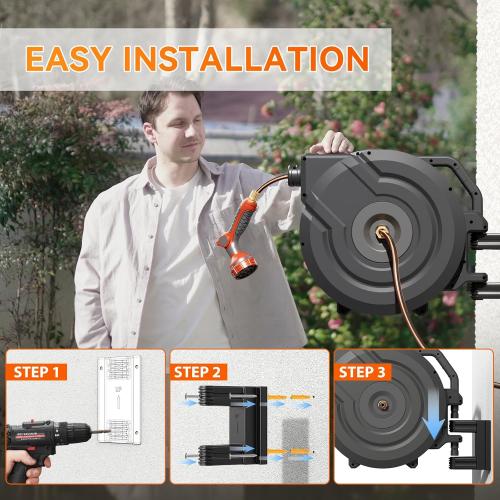 EASY INSTALLATION

STEP 1

STEP 2

STEP 3