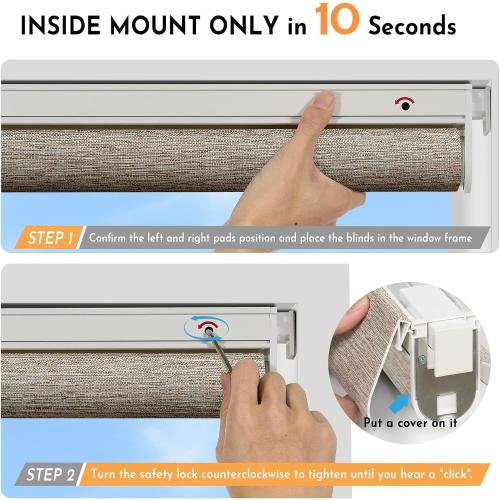 INSIDE MOUNT ONLY in 10 Seconds

STEP 1 Confirm the left and right pads position and place the blinds in the window frame

Put a cover on it

STEP 2 Turn the safety lock counterclockwise to tighten until you hear a "click".