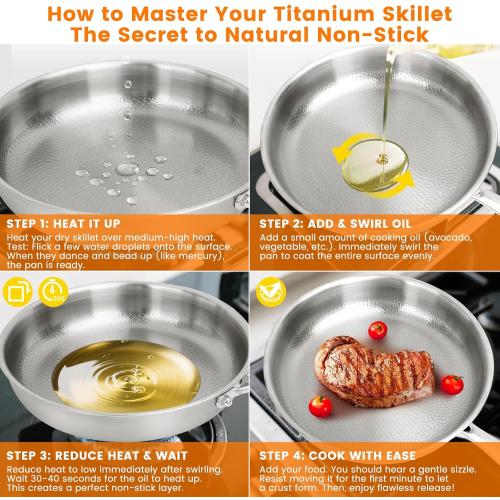 How to Master Your Titanium Skillet
The Secret to Natural Non-Stick

STEP 1: HEAT IT UP
Heat your dry skillet over medium-high heat. Test: Flick a few water droplets onto the surface. When they dance and bead up (like mercury), the pan is ready.

STEP 2: ADD & SWIRL OIL
Add a small amount of cooking oil (avocado, vegetable, etc.). Immediately swirl the pan to coat the entire surface evenly.

STEP 3: REDUCE HEAT & WAIT
Reduce heat to low immediately after swirling. Wait 30-40 seconds for the oil to heat up. This creates a perfect non-stick layer.

STEP 4: COOK WITH EASE
Add your food. You should hear a gentle sizzle. Resist moving it for the first minute to let a crust form. Then, enjoy flawless release!