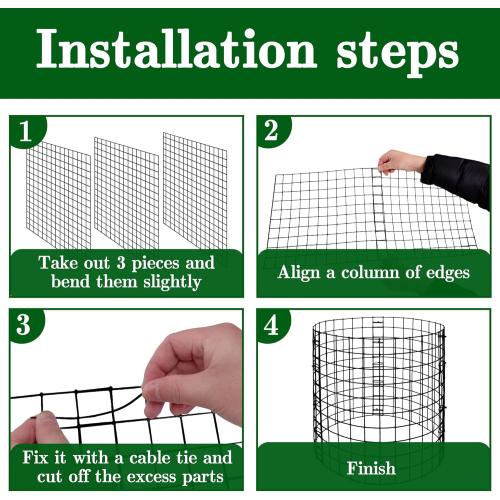 Installation steps

1

Take out 3 pieces and bend them slightly

2

Align a column of edges

3

Fix it with a cable tie and cut off the excess parts

4

Finish