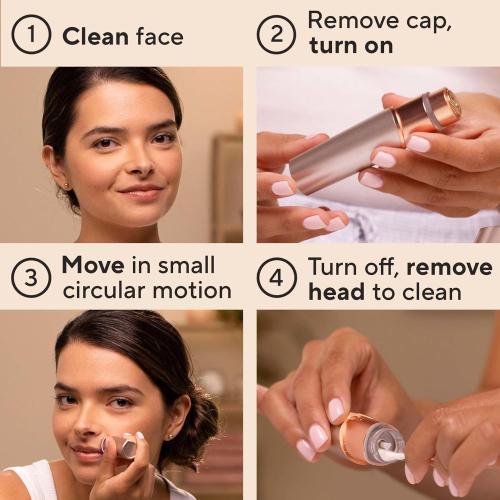 1 Clean face

2 Remove cap, turn on

3 Move in small circular motion

4 Turn off, remove head to clean