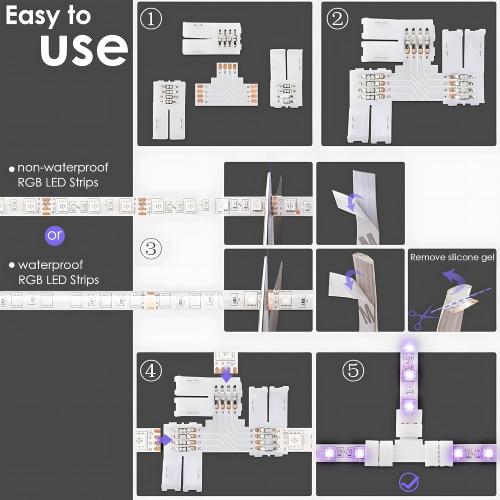 Easy to use

①

②

• non-waterproof RGB LED Strips

or

• waterproof RGB LED Strips

③

Remove silicone gel

④

⑤