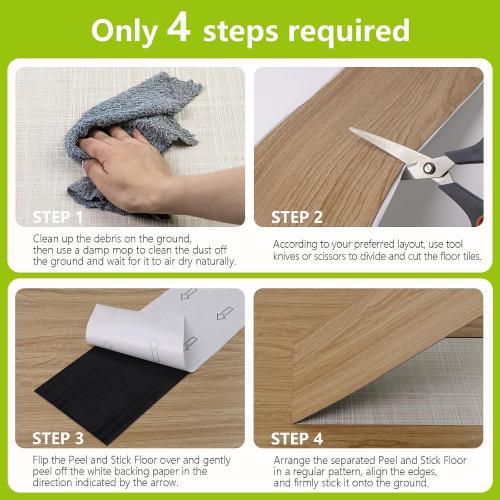 Only 4 steps required

STEP 1

Clean up the debris on the ground, then use a damp mop to clean the dust off the ground and wait for it to air dry naturally.

STEP 2

According to your preferred layout, use tool knives or scissors to divide and cut the floor tiles.

STEP 3

Flip the Peel and Stick Floor over and gently peel off the white backing paper in the direction indicated by the arrow.

STEP 4

Arrange the separated Peel and Stick Floor in a regular pattern, align the edges, and firmly stick it onto the ground.