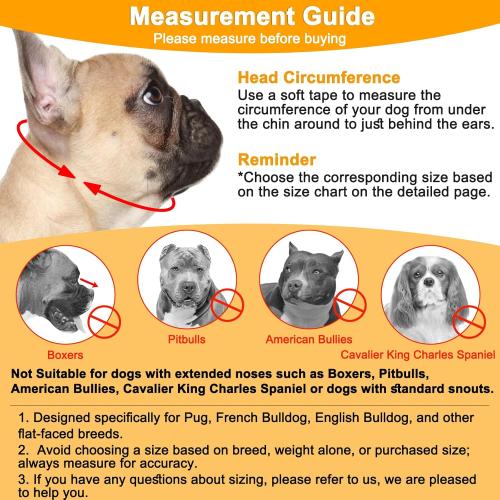 Measurement Guide
Please measure before buying

Head Circumference
Use a soft tape to measure the circumference of your dog from under the chin around to just behind the ears.

Reminder
*Choose the corresponding size based on the size chart on the detailed page.

Boxers

Pitbulls

American Bullies

Cavalier King Charles Spaniel

Not Suitable for dogs with extended noses such as Boxers, Pitbulls, American Bullies, Cavalier King Charles Spaniel or dogs with standard snouts.

1. Designed specifically for Pug, French Bulldog, English Bulldog, and other flat-faced breeds.
2. Avoid choosing a size based on breed, weight alone, or purchased size; always measure for accuracy.
3. If you have any questions about sizing, please refer to us, we are pleased to help you.