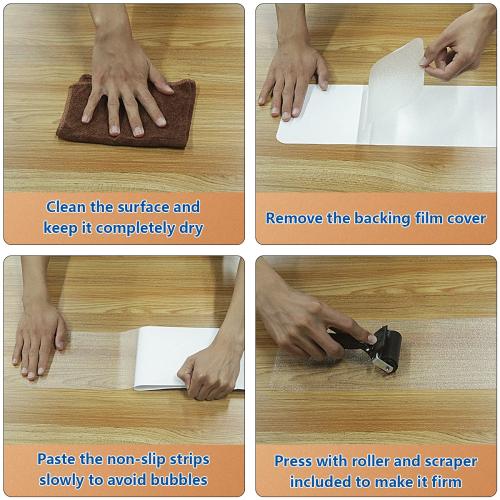 Clean the surface and keep it completely dry

Remove the backing film cover

Paste the non-slip strips slowly to avoid bubbles

Press with roller and scraper included to make it firm