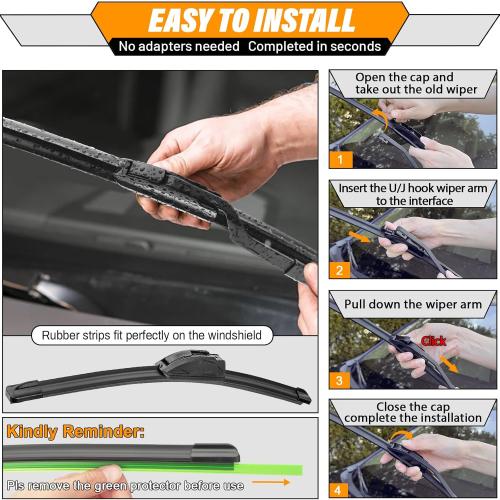 EASY TO INSTALL
No adapters needed Completed in seconds

Rubber strips fit perfectly on the windshield

Kindly Reminder:
Pls remove the green protector before use

Open the cap and take out the old wiper
1

Insert the U/J hook wiper arm to the interface
2

Pull down the wiper arm
Click
3

Close the cap complete the installation
4