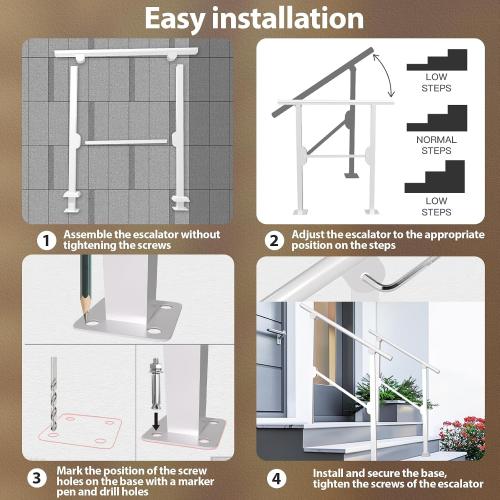 Easy installation

LOW STEPS

NORMAL STEPS

LOW STEPS

1 Assemble the escalator without tightening the screws

2 Adjust the escalator to the appropriate position on the steps

3 Mark the position of the screw holes on the base with a marker pen and drill holes

4 Install and secure the base, tighten the screws of the escalator