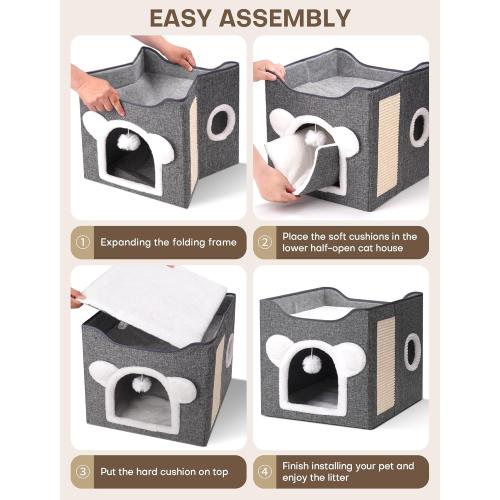 EASY ASSEMBLY

① Expanding the folding frame

② Place the soft cushions in the lower half-open cat house

③ Put the hard cushion on top

④ Finish installing your pet and enjoy the litter