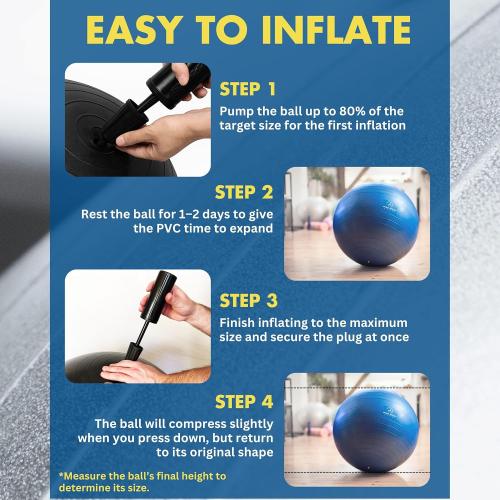 EASY TO INFLATE

STEP 1
Pump the ball up to 80% of the target size for the first inflation

STEP 2
Rest the ball for 1–2 days to give the PVC time to expand

STEP 3
Finish inflating to the maximum size and secure the plug at once

STEP 4
The ball will compress slightly when you press down, but return to its original shape

*Measure the ball's final height to determine its size.