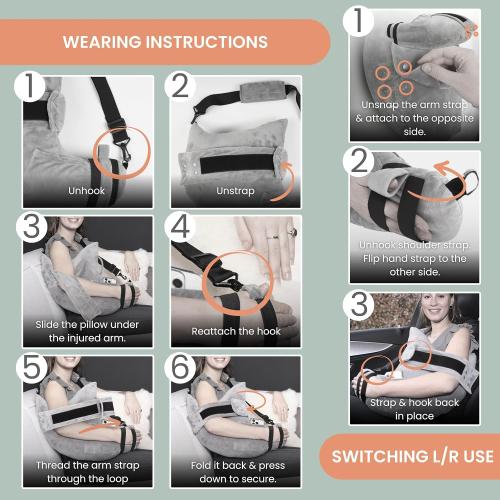 WEARING INSTRUCTIONS

1
Unhook

2
Unstrap

3
Slide the pillow under the injured arm.

4
Reattach the hook

5
Thread the arm strap through the loop

6
Fold it back & press down to secure.

1
Unsnap the arm strap & attach to the opposite side.

2
Unhook shoulder strap. Flip hand strap to the other side.

3
Strap & hook back in place

SWITCHING L/R USE