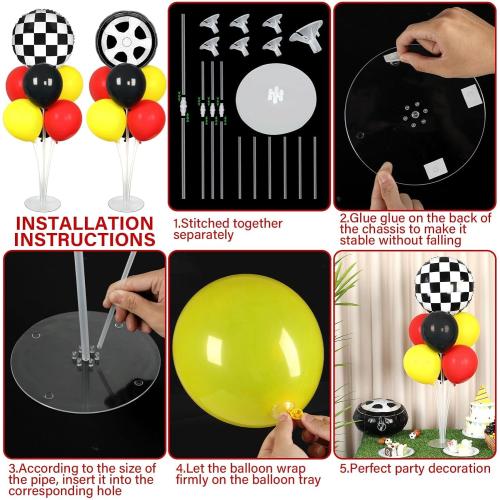 INSTALLATION INSTRUCTIONS

1.Stitched together separately

2.Glue glue on the back of the chassis to make it stable without falling

3.According to the size of the pipe, insert it into the corresponding hole

4.Let the balloon wrap firmly on the balloon tray

5.Perfect party decoration