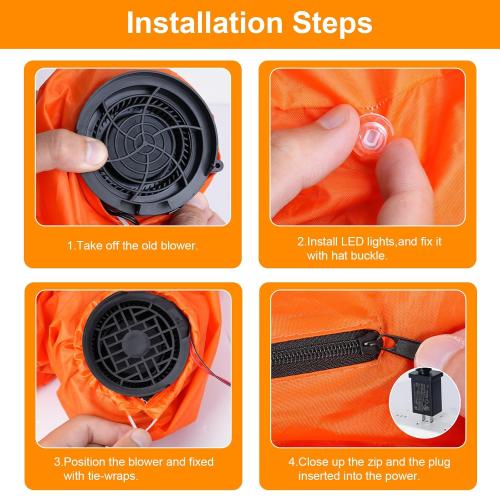 Installation Steps

1.Take off the old blower.

2.Install LED lights,and fix it with hat buckle.

3.Position the blower and fixed with tie-wraps.

4.Close up the zip and the plug inserted into the power.