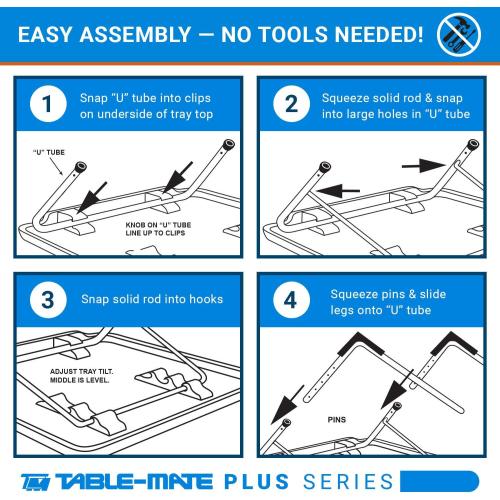 EASY ASSEMBLY — NO TOOLS NEEDED!

1 Snap "U" tube into clips on underside of tray top

"U" TUBE

KNOB ON "U" TUBE LINE UP TO CLIPS

2 Squeeze solid rod & snap into large holes in "U" tube

3 Snap solid rod into hooks

ADJUST TRAY TILT. MIDDLE IS LEVEL.

4 Squeeze pins & slide legs onto "U" tube

PINS

TM TABLE-MATE PLUS SERIES