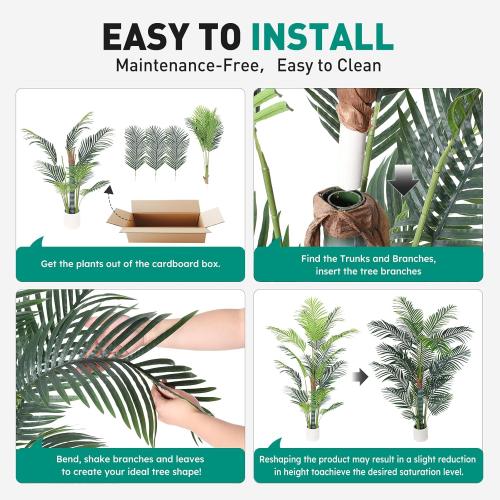 EASY TO INSTALL
Maintenance-Free, Easy to Clean

Get the plants out of the cardboard box.

Find the Trunks and Branches, insert the tree branches

Bend, shake branches and leaves to create your ideal tree shape!

Reshaping the product may result in a slight reduction in height toachieve the desired saturation level.