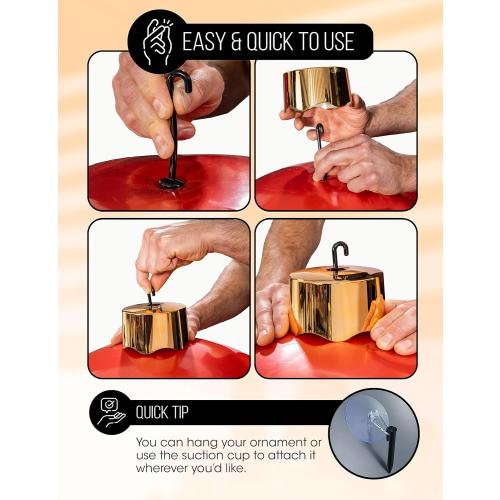 EASY & QUICK TO USE

QUICK TIP

You can hang your ornament or use the suction cup to attach it wherever you'd like.