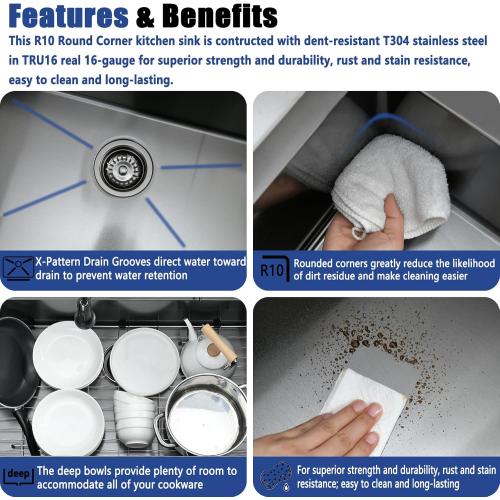 Features & Benefits

This R10 Round Corner kitchen sink is contructed with dent-resistant T304 stainless steel in TRU16 real 16-gauge for superior strength and durability, rust and stain resistance, easy to clean and long-lasting.

X-Pattern Drain Grooves direct water toward drain to prevent water retention

R10 Rounded corners greatly reduce the likelihood of dirt residue and make cleaning easier

deep The deep bowls provide plenty of room to accommodate all of your cookware

For superior strength and durability, rust and stain resistance; easy to clean and long-lasting