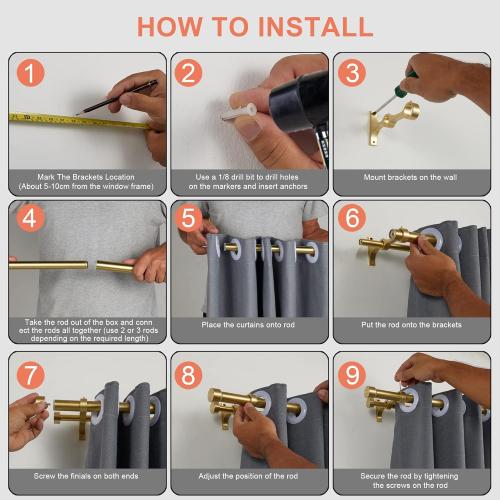 HOW TO INSTALL

1
Mark The Brackets Location (About 5-10cm from the window frame)

2
Use a 1/8 drill bit to drill holes on the markers and insert anchors

3
Mount brackets on the wall

4
Take the rod out of the box and conn ect the rods all together (use 2 or 3 rods depending on the required length)

5
Place the curtains onto rod

6
Put the rod onto the brackets

7
Screw the finials on both ends

8
Adjust the position of the rod

9
Secure the rod by tightening the screws on the rod