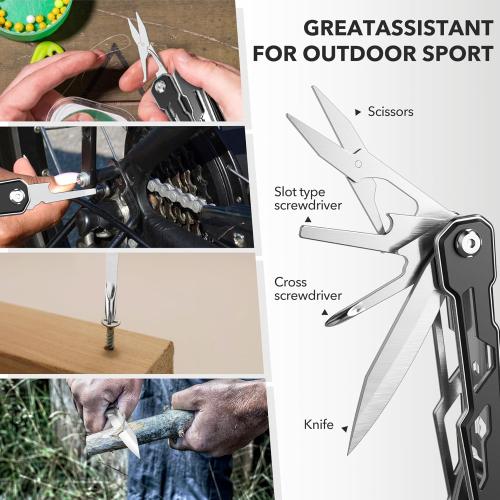 GREATASSISTANT FOR OUTDOOR SPORT

Scissors

Slot type screwdriver

Cross screwdriver

Knife