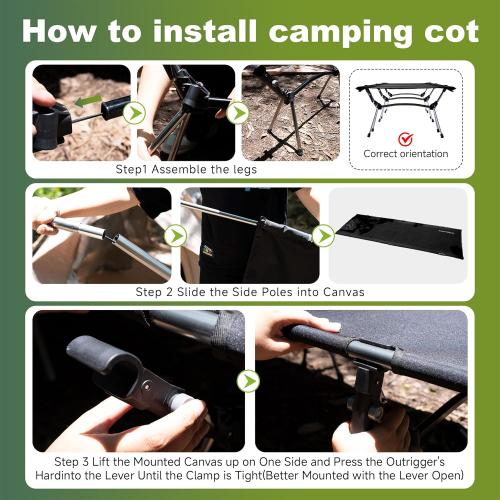 How to install camping cot

Correct orientation

Step1 Assemble the legs

Step 2 Slide the Side Poles into Canvas

Step 3 Lift the Mounted Canvas up on One Side and Press the Outrigger's Hardinto the Lever Until the Clamp is Tight(Better Mounted with the Lever Open)