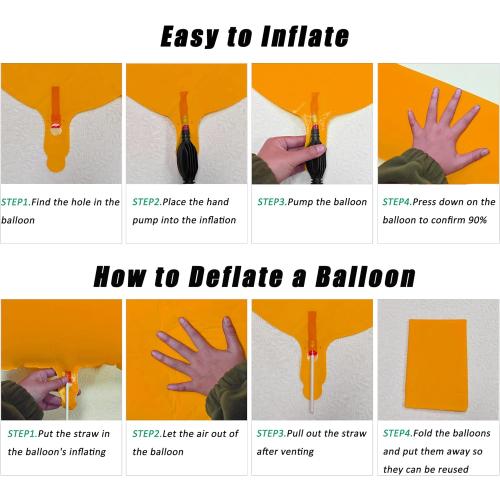 Easy to Inflate

STEP1.Find the hole in the balloon

STEP2.Place the hand pump into the inflation

STEP3.Pump the balloon

STEP4.Press down on the balloon to confirm 90%

How to Deflate a Balloon

STEP1.Put the straw in the balloon's inflating

STEP2.Let the air out of the balloon

STEP3.Pull out the straw after venting

STEP4.Fold the balloons and put them away so they can be reused