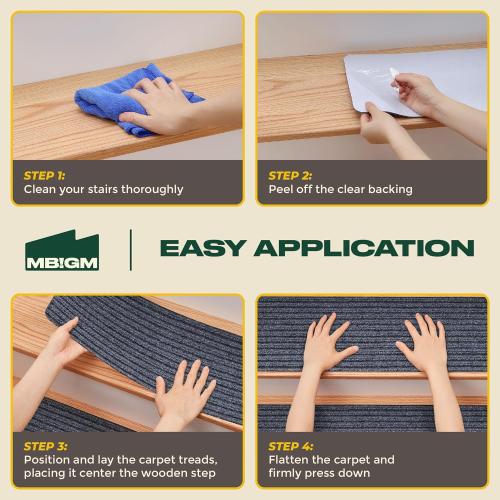 STEP 1:
Clean your stairs thoroughly

STEP 2:
Peel off the clear backing

MB!GM

EASY APPLICATION

STEP 3:
Position and lay the carpet treads, placing it center the wooden step

STEP 4:
Flatten the carpet and firmly press down