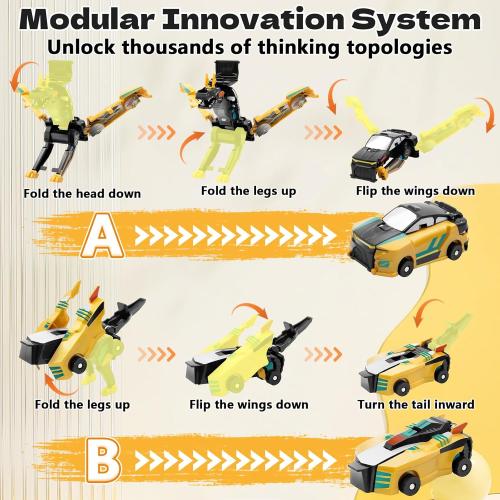 Modular Innovation System
Unlock thousands of thinking topologies

Fold the head down

Fold the legs up

Flip the wings down

A

Fold the legs up

Flip the wings down

Turn the tail inward

B