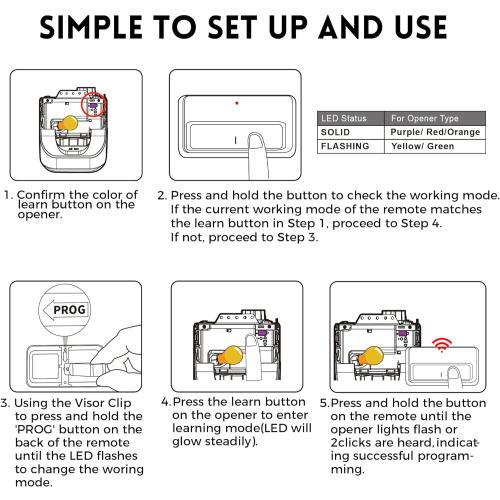 SIMPLE TO SET UP AND USE

| LED Status | For Opener Type |
|---|---|
| SOLID | Purple/ Red/Orange |
| FLASHING | Yellow/ Green |

1. Confirm the color of learn button on the opener.

2. Press and hold the button to check the working mode. If the current working mode of the remote matches the learn button in Step 1, proceed to Step 4. If not, proceed to Step 3.

PROG

3. Using the Visor Clip to press and hold the 'PROG' button on the back of the remote until the LED flashes to change the woring mode.

4. Press the learn button on the opener to enter learning mode(LED will glow steadily).

5. Press and hold the button on the remote until the opener lights flash or 2clicks are heard, indicating successful programming.