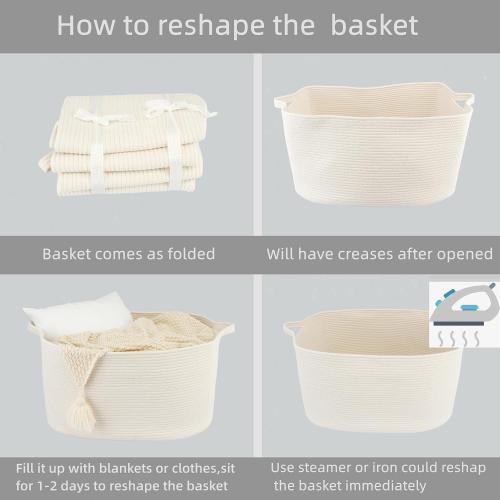 How to reshape the basket

Basket comes as folded

Will have creases after opened

Fill it up with blankets or clothes,sit for 1-2 days to reshape the basket

Use steamer or iron could reshap the basket immediately