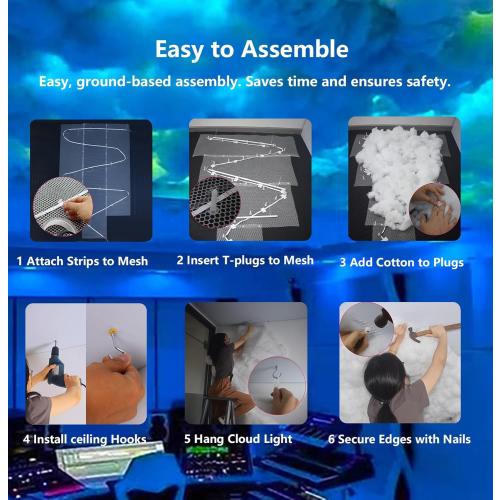 Easy to Assemble

Easy, ground-based assembly. Saves time and ensures safety.

1 Attach Strips to Mesh

2 Insert T-plugs to Mesh

3 Add Cotton to Plugs

4 Install ceiling Hooks

5 Hang Cloud Light

6 Secure Edges with Nails