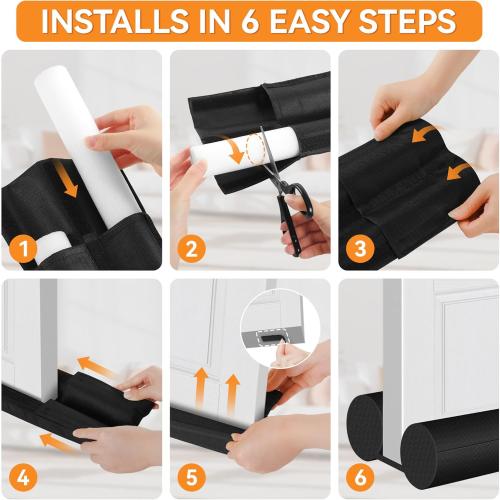 INSTALLS IN 6 EASY STEPS

1

2

3

4

5

6