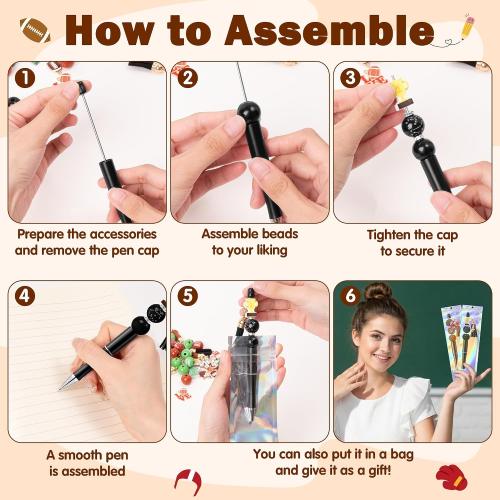 How to Assemble

1
Prepare the accessories and remove the pen cap

2
Assemble beads to your liking

3
Tighten the cap to secure it

4
A smooth pen is assembled

5

6
You can also put it in a bag and give it as a gift!