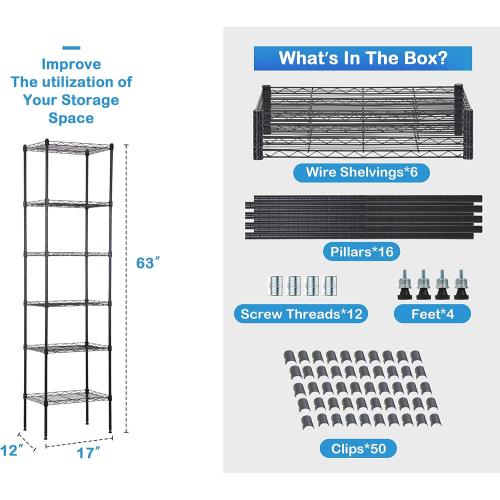 Improve
The utilization of
Your Storage
Space

63″

12″

17″

What's In The Box?

Wire Shelvings*6

Pillars*16

Screw Threads*12

Feet*4

Clips*50