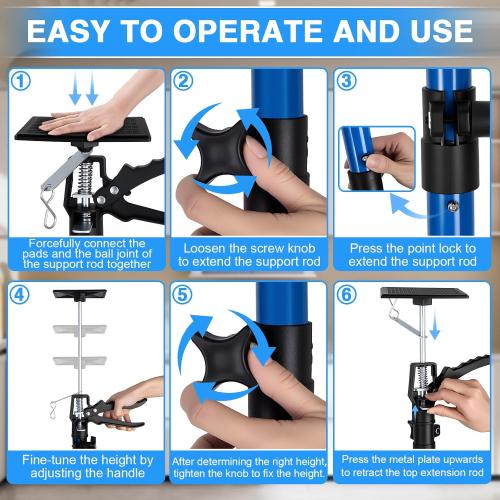 EASY TO OPERATE AND USE

1
Forcefully connect the pads and the ball joint of the support rod together

2
Loosen the screw knob to extend the support rod

3
Press the point lock to extend the support rod

4
Fine-tune the height by adjusting the handle

5
After determining the right height, tighten the knob to fix the height.

6
Press the metal plate upwards to retract the top extension rod