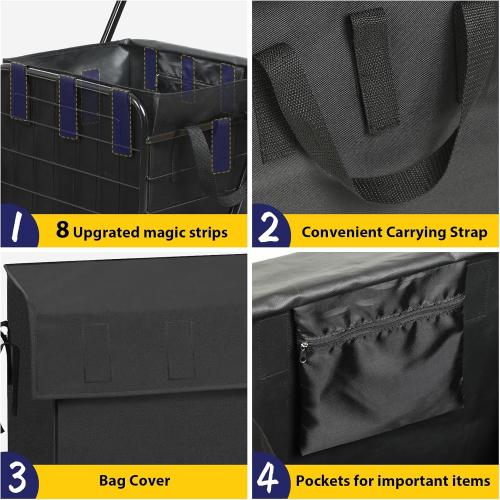 1 8 Upgrated magic strips

2 Convenient Carrying Strap

3 Bag Cover

4 Pockets for important items