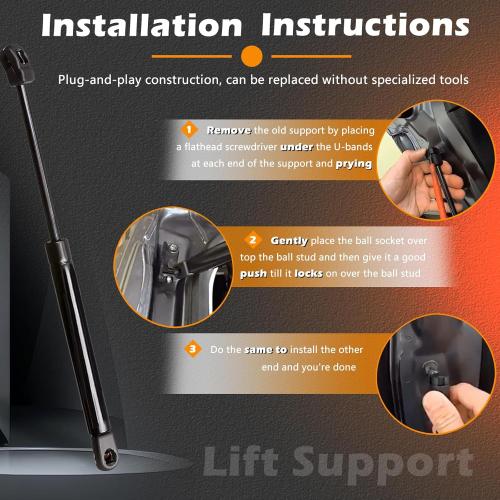 Installation Instructions

Plug-and-play construction, can be replaced without specialized tools

1 Remove the old support by placing a flathead screwdriver under the U-bands at each end of the support and prying

2 Gently place the ball socket over top the ball stud and then give it a good push till it locks on over the ball stud

3 Do the same to install the other end and you're done

Lift Support