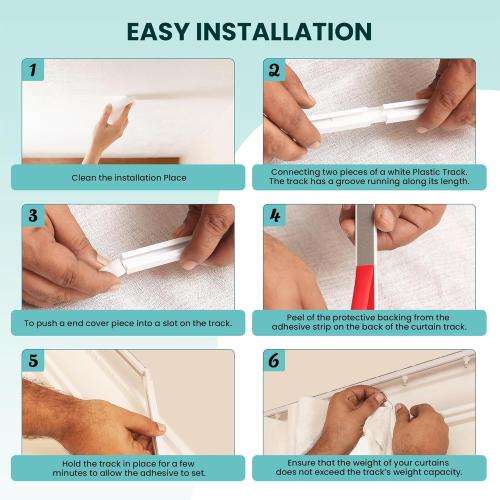 EASY INSTALLATION

1

Clean the installation Place

2

Connecting two pieces of a white Plastic Track. The track has a groove running along its length.

3

To push a end cover piece into a slot on the track.

4

Peel of the protective backing from the adhesive strip on the back of the curtain track.

5

Hold the track in place for a few minutes to allow the adhesive to set.

6

Ensure that the weight of your curtains does not exceed the track's weight capacity.